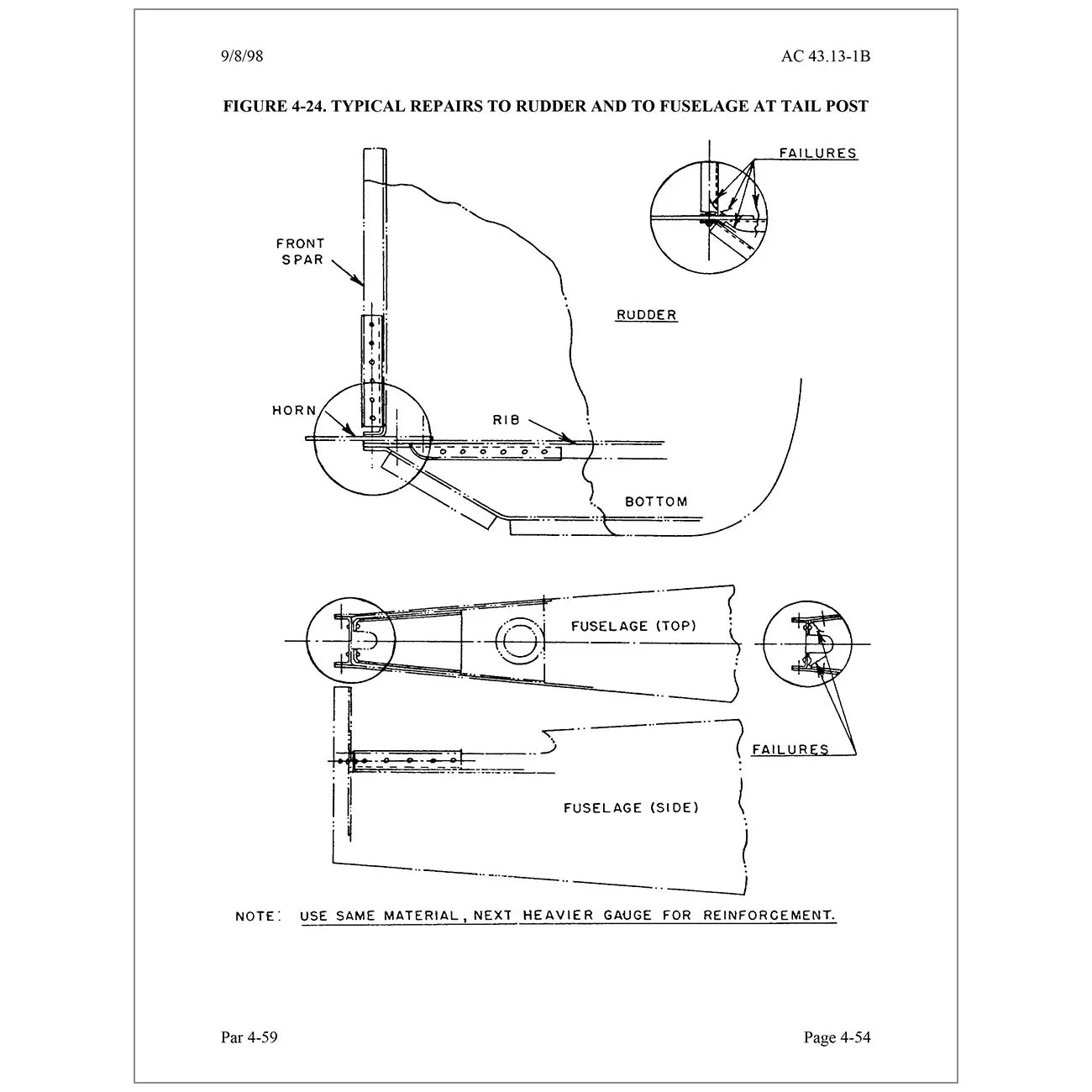 9/8/98

AC 43.13-1B

FIGURE 4-24. TYPICAL REPAIRS TO RUDDER AND TO FUSELAGE AT TAIL POST

FAILURES

FRONT SPAR

RUDDER

HORN

RIB

BOTTOM

FUSELAGE (TOP)

FAILURES

FUSELAGE (SIDE)

NOTE: USE SAME MATERIAL, NEXT HEAVIER GAUGE FOR REINFORCEMENT.

Par 4-59

Page 4-54