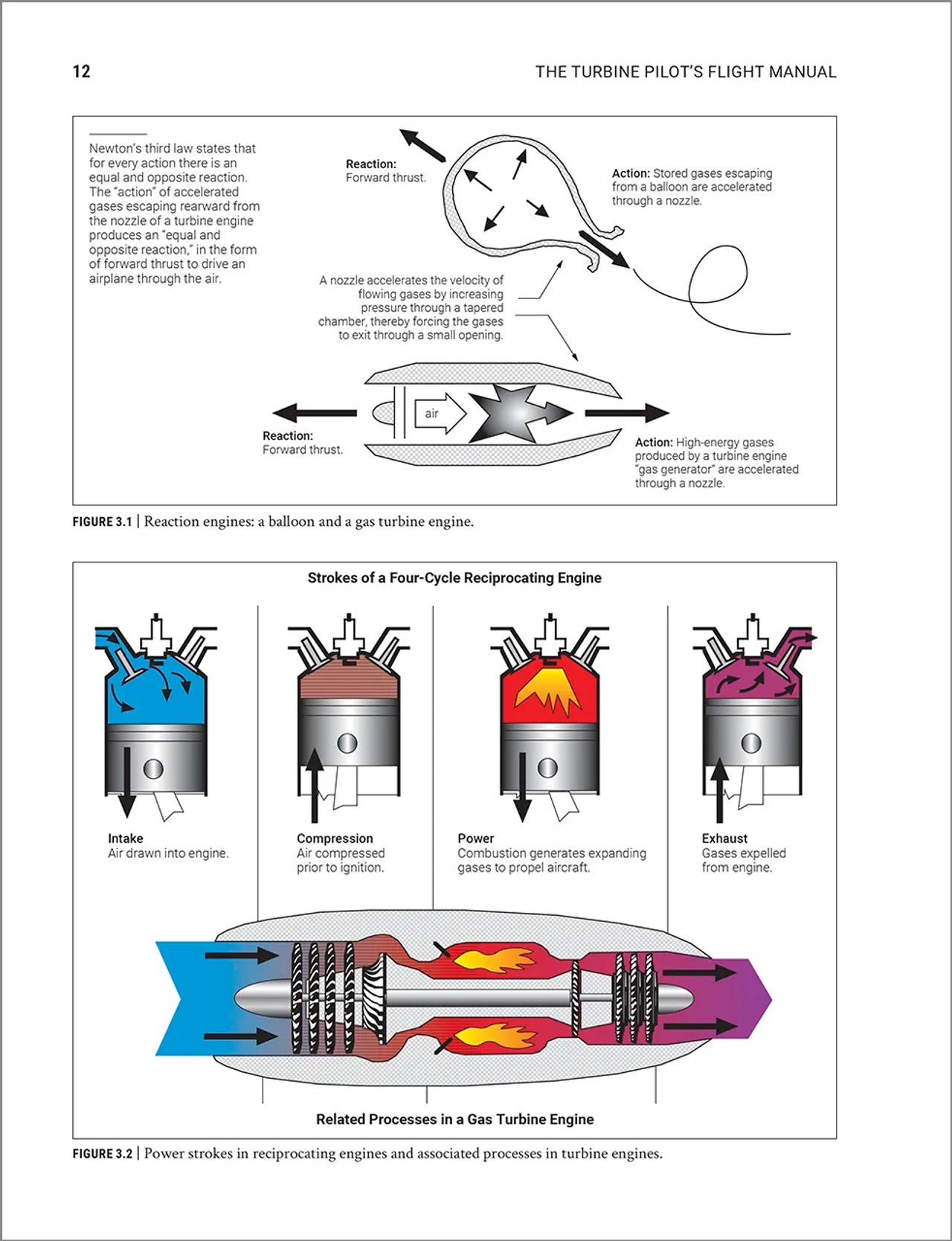 12

THE TURBINE PILOT'S FLIGHT MANUAL

Newton's third law states that for every action there is an equal and opposite reaction. The "action" of accelerated gases escaping rearward from the nozzle of a turbine engine produces an "equal and opposite reaction," in the form of forward thrust to drive an airplane through the air.

Reaction: Forward thrust.

Action: Stored gases escaping from a balloon are accelerated through a nozzle.

A nozzle accelerates the velocity of flowing gases by increasing pressure through a tapered chamber, thereby forcing the gases to exit through a small opening.

air

Reaction: Forward thrust.

Action: High-energy gases produced by a turbine engine "gas generator" are accelerated through a nozzle.

FIGURE 3.1 | Reaction engines: a balloon and a gas turbine engine.

Strokes of a Four-Cycle Reciprocating Engine

Intake
Air drawn into engine.

Compression
Air compressed prior to ignition.

Power
Combustion generates expanding gases to propel aircraft.

Exhaust
Gases expelled from engine.

Related Processes in a Gas Turbine Engine

FIGURE 3.2 | Power strokes in reciprocating engines and associated processes in turbine engines.